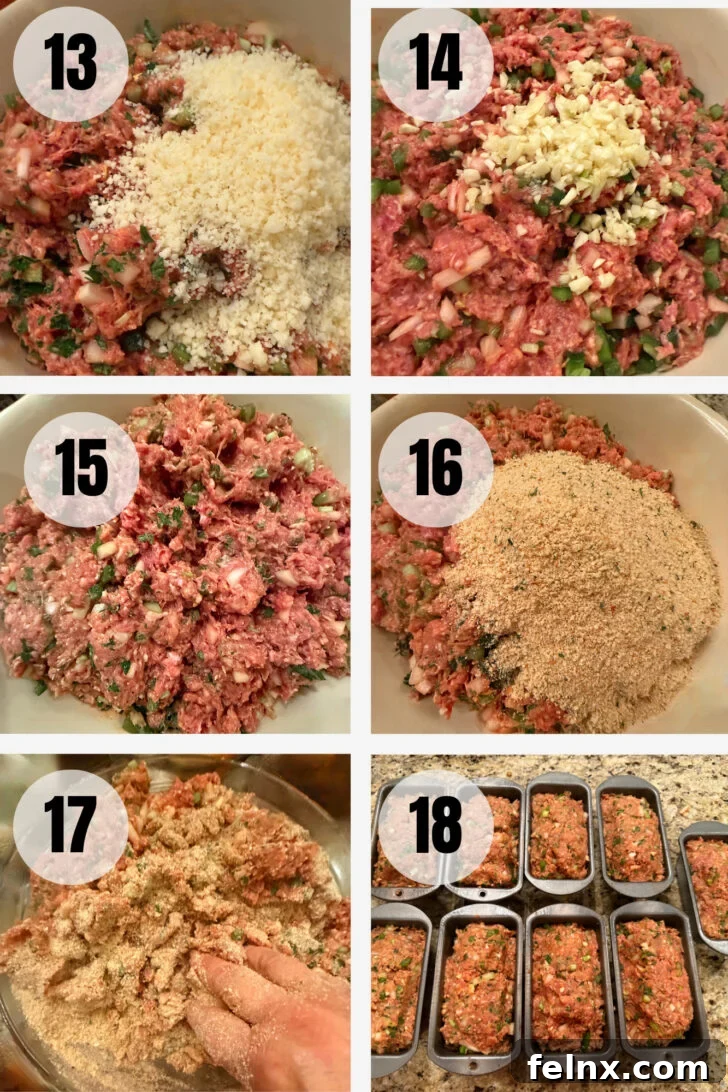 13

14

15

16

17

18

felnx.com